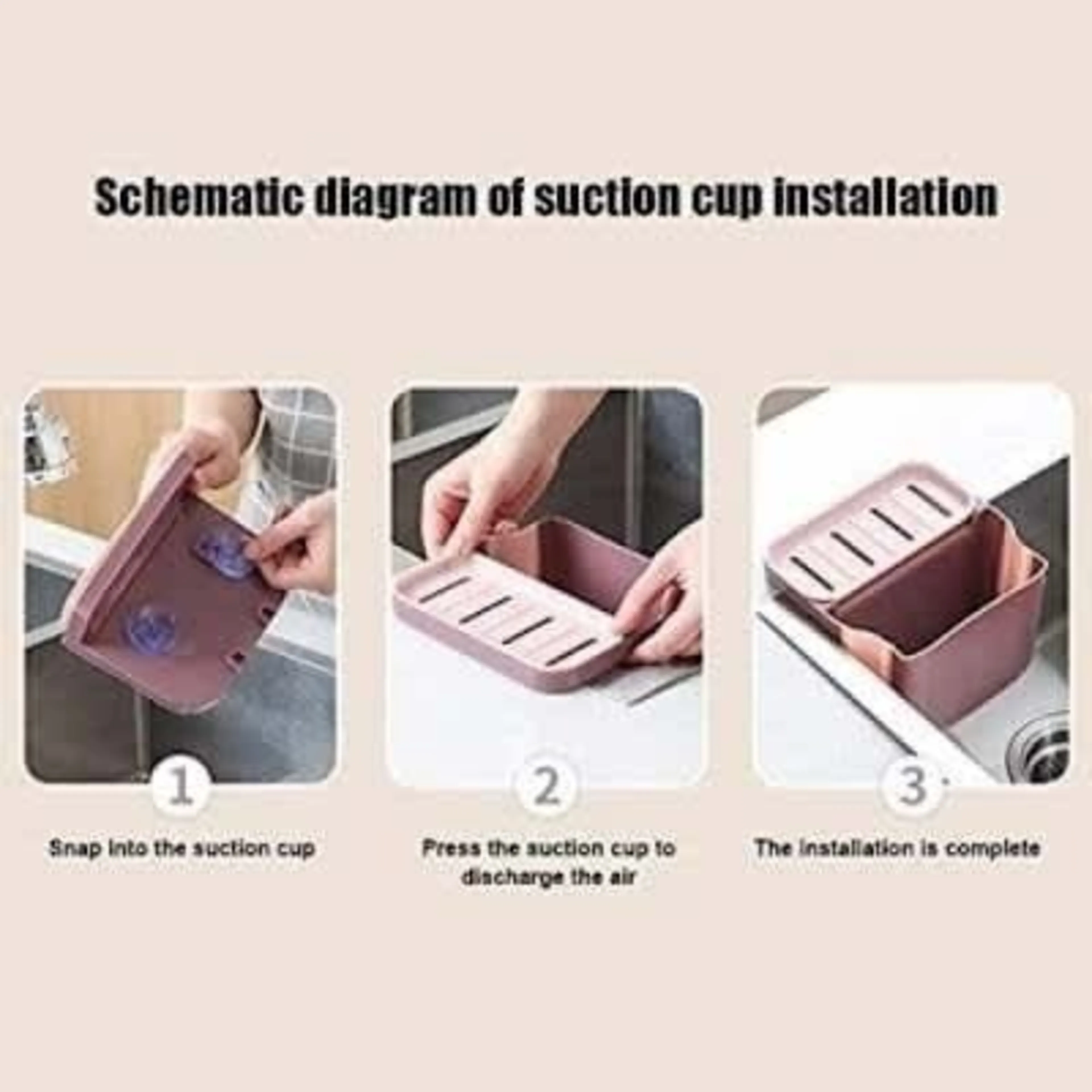 Schematic diagram of suction cup installation

1

Snap into the suction cup

2

Press the suction cup to discharge the air

3

The installation is complete